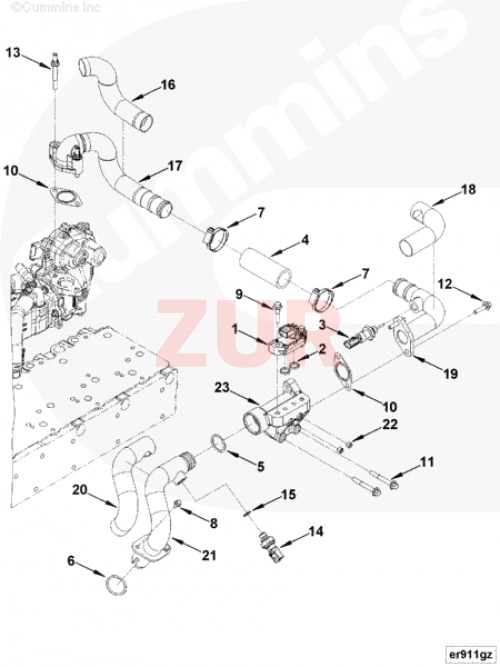 ©Cummins Inc

Cummins

ZUR

13
16
17
10
18
7
4
7
12
9
3
1
2
19
23
10
22
5
11
20
15
8
14
21
6

er911gz